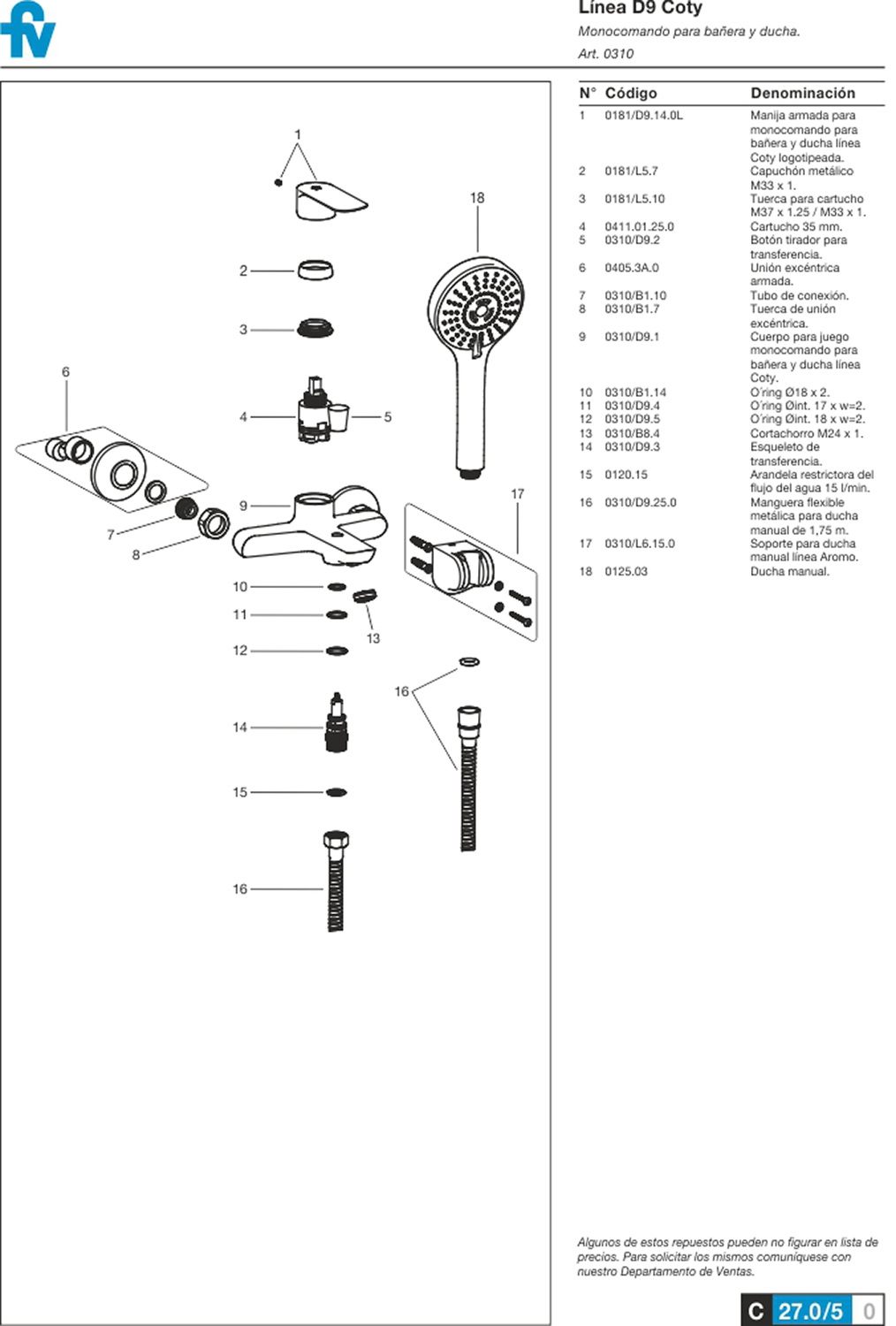 fv

Línea D9 Coty

Monocomando para bañera y ducha.

Art. 0310

1

18

2

3

6

4

5

9

17

7

8

10

11

13

12

16

14

15

16

| N° | Código | Denominación |
|---|---|---|
| 1 | 0181/D9.14.0L | Manija armada para monocomando para bañera y ducha línea Coty logotipeada. |
| 2 | 0181/L5.7 | Capuchón metálico M33 x 1. |
| 3 | 0181/L5.10 | Tuerca para cartucho M37 x 1.25 / M33 x 1. |
| 4 | 0411.01.25.0 | Cartucho 35 mm. |
| 5 | 0310/D9.2 | Botón tirador para transferencia. |
| 6 | 0405.3A.0 | Unión excéntrica armada. |
| 7 | 0310/B1.10 | Tubo de conexión. |
| 8 | 0310/B1.7 | Tuerca de unión excéntrica. |
| 9 | 0310/D9.1 | Cuerpo para juego monocomando para bañera y ducha línea Coty. |
| 10 | 0310/B1.14 | O'ring Ø18 x 2. |
| 11 | 0310/D9.4 | O'ring Øint. 17 x w=2. |
| 12 | 0310/D9.5 | O'ring Øint. 18 x w=2. |
| 13 | 0310/B8.4 | Cortachorro M24 x 1. |
| 14 | 0310/D9.3 | Esqueleto de transferencia. |
| 15 | 0120.15 | Arandela restrictora del flujo del agua 15 l/min. |
| 16 | 0310/D9.25.0 | Manguera flexible metálica para ducha manual de 1,75 m. |
| 17 | 0310/L6.15.0 | Soporte para ducha manual línea Aromo. |
| 18 | 0125.03 | Ducha manual. |

Algunos de estos repuestos pueden no figurar en lista de precios. Para solicitar los mismos comuníquese con nuestro Departamento de Ventas.

C 27.0/5 0