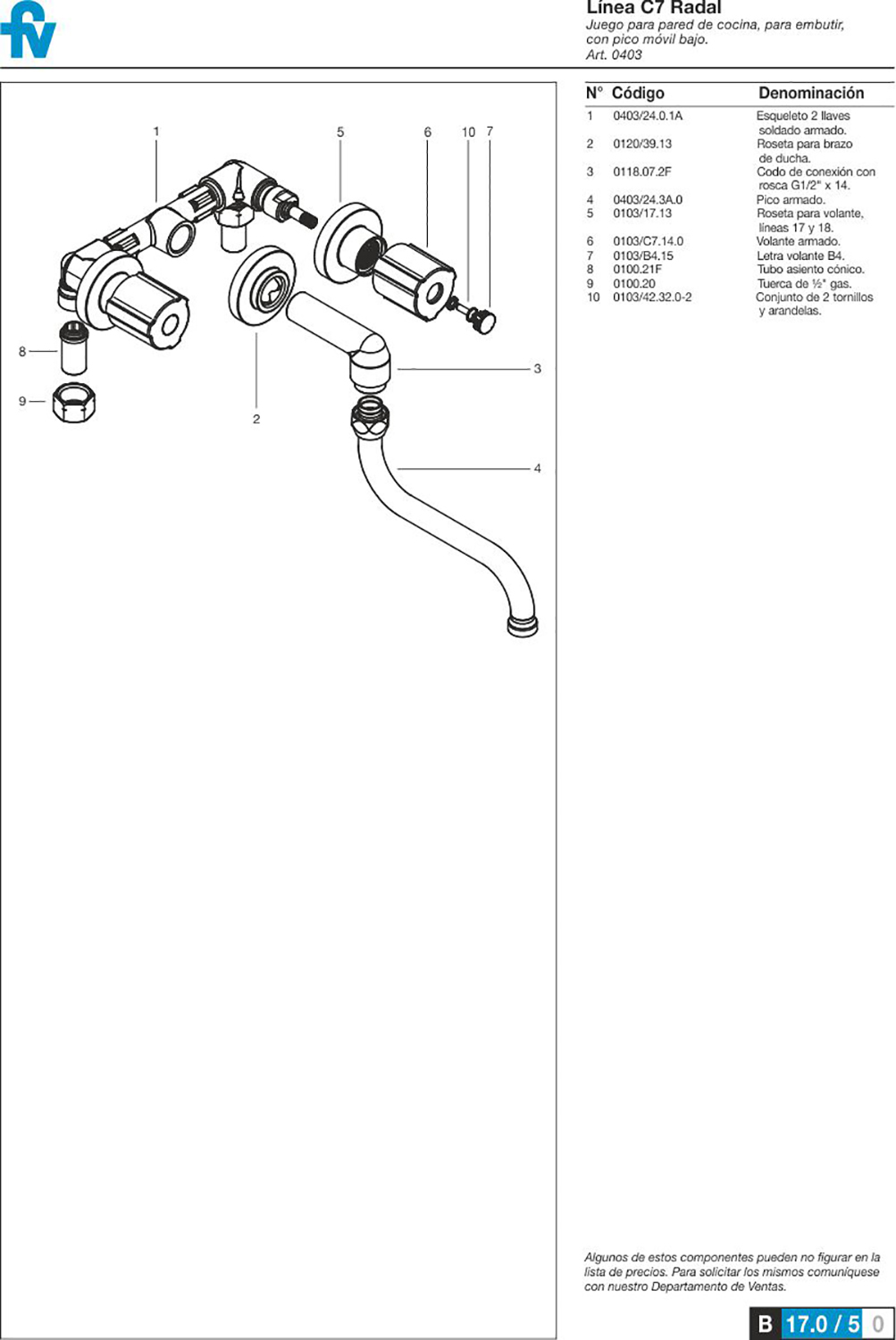 fv

Línea C7 Radal
Juego para pared de cocina, para embutir, con pico móvil bajo.
Art. 0403

1 5 6 10 7
8
9
2
3
4

| N° | Código | Denominación |
|---|---|---|
| 1 | 0403/24.0.1A | Esqueleto 2 llaves soldado armado. |
| 2 | 0120/39.13 | Roseta para brazo de ducha. |
| 3 | 0118.07.2F | Codo de conexión con rosca G1/2" x 14. |
| 4 | 0403/24.3A.0 | Pico armado. |
| 5 | 0103/17.13 | Roseta para volante, líneas 17 y 18. |
| 6 | 0103/C7.14.0 | Volante armado. |
| 7 | 0103/B4.15 | Letra volante B4. |
| 8 | 0100.21F | Tubo asiento cónico. |
| 9 | 0100.20 | Tuerca de ½" gas. |
| 10 | 0103/42.32.0-2 | Conjunto de 2 tornillos y arandelas. |

Algunos de estos componentes pueden no figurar en la lista de precios. Para solicitar los mismos comuníquese con nuestro Departamento de Ventas.

B 17.0 / 5 0