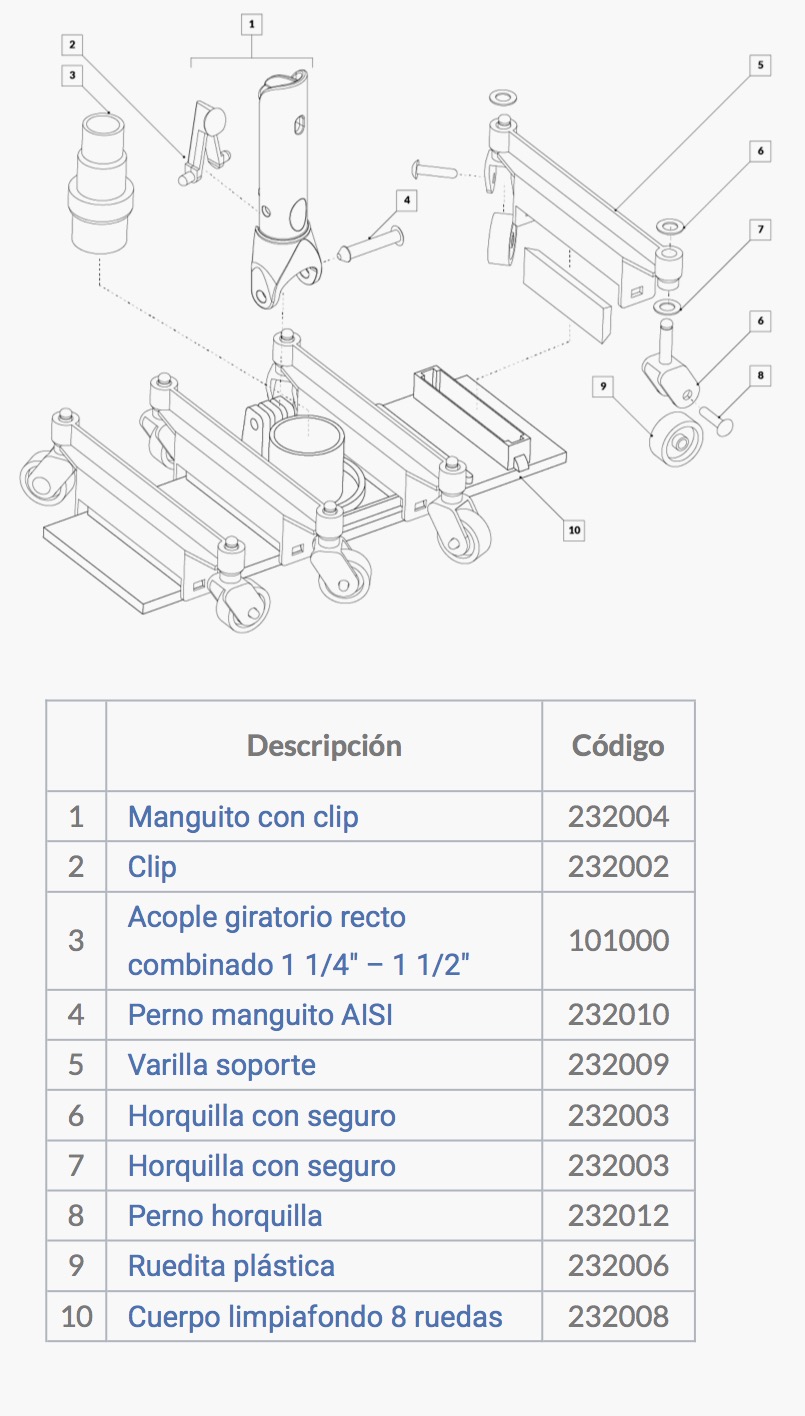 1
2
3
4
5
6
7
6
8
9
10

| | Descripción | Código |
|---|---|---|
| 1 | Manguito con clip | 232004 |
| 2 | Clip | 232002 |
| 3 | Acople giratorio recto combinado 1 1/4" – 1 1/2" | 101000 |
| 4 | Perno manguito AISI | 232010 |
| 5 | Varilla soporte | 232009 |
| 6 | Horquilla con seguro | 232003 |
| 7 | Horquilla con seguro | 232003 |
| 8 | Perno horquilla | 232012 |
| 9 | Ruedita plástica | 232006 |
| 10 | Cuerpo limpiafondo 8 ruedas | 232008 |